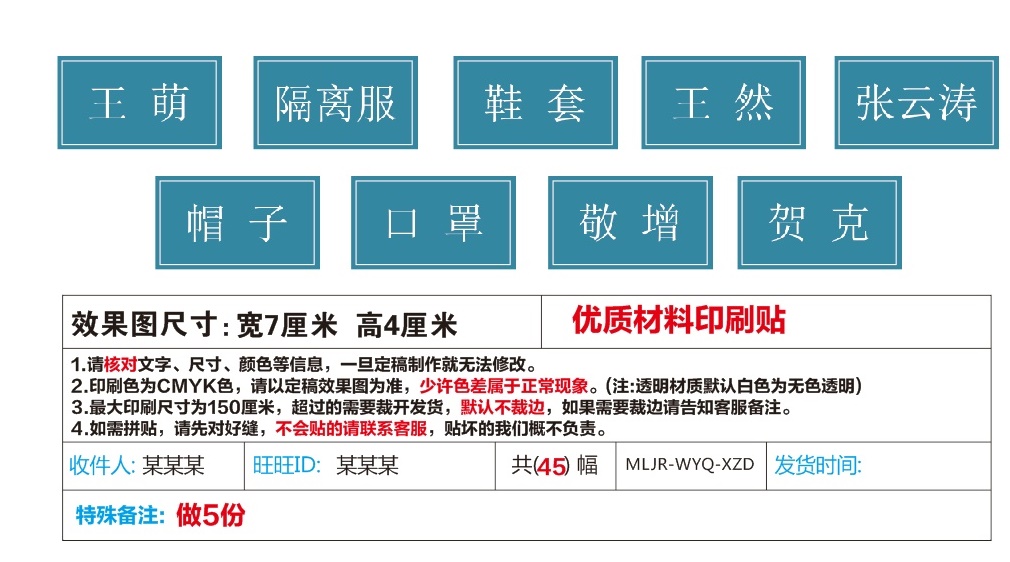 王 萌

隔离服

鞋 套

王 然

张云涛

帽 子

口 罩

敬 增

贺 克

效果图尺寸:宽7厘米 高4厘米

优质材料印刷贴

1.请核对文字、尺寸、颜色等信息,一旦定稿制作就无法修改。
2.印刷色为CMYK色,请以定稿效果图为准,少许色差属于正常现象。(注:透明材质默认白色为无色透明)
3.最大印刷尺寸为150厘米,超过的需要裁开发货,默认不裁边,如果需要裁边请告知客服备注。
4.如需拼贴,请先对好缝,不会贴的请联系客服,贴坏的我们概不负责。

收件人:某某某 旺旺ID:某某某 共(45)幅 MLJR-WYQ-XZD 发货时间:

特殊备注:做5份